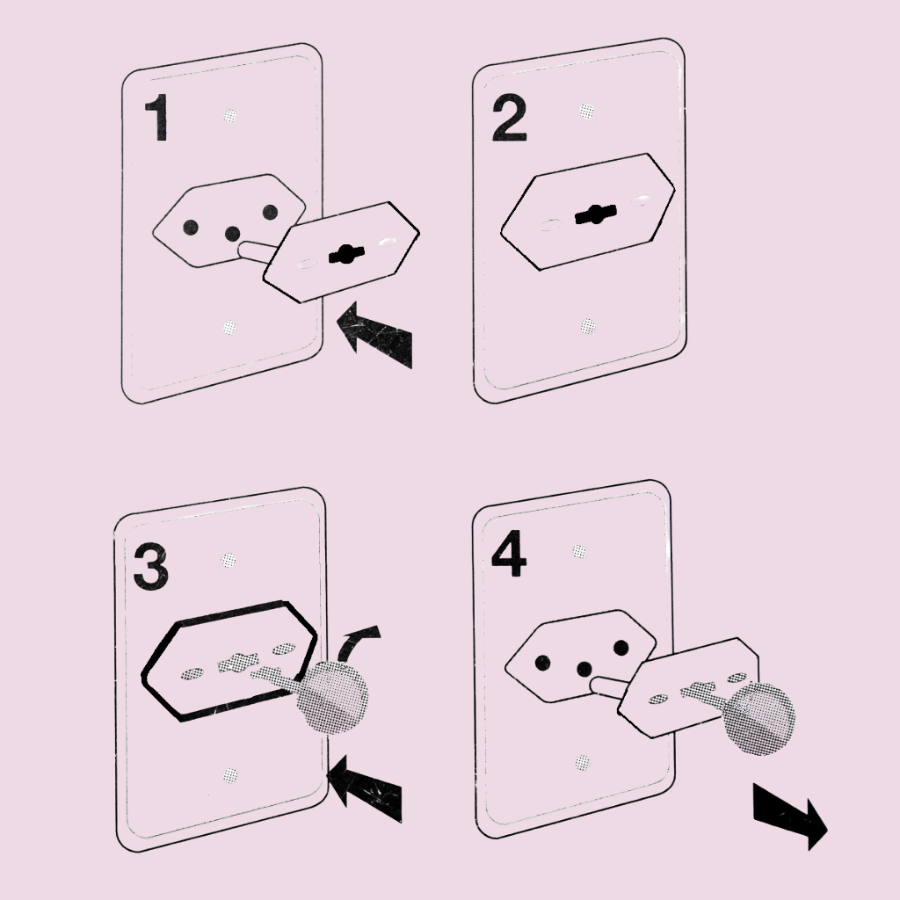 1

2

3

4